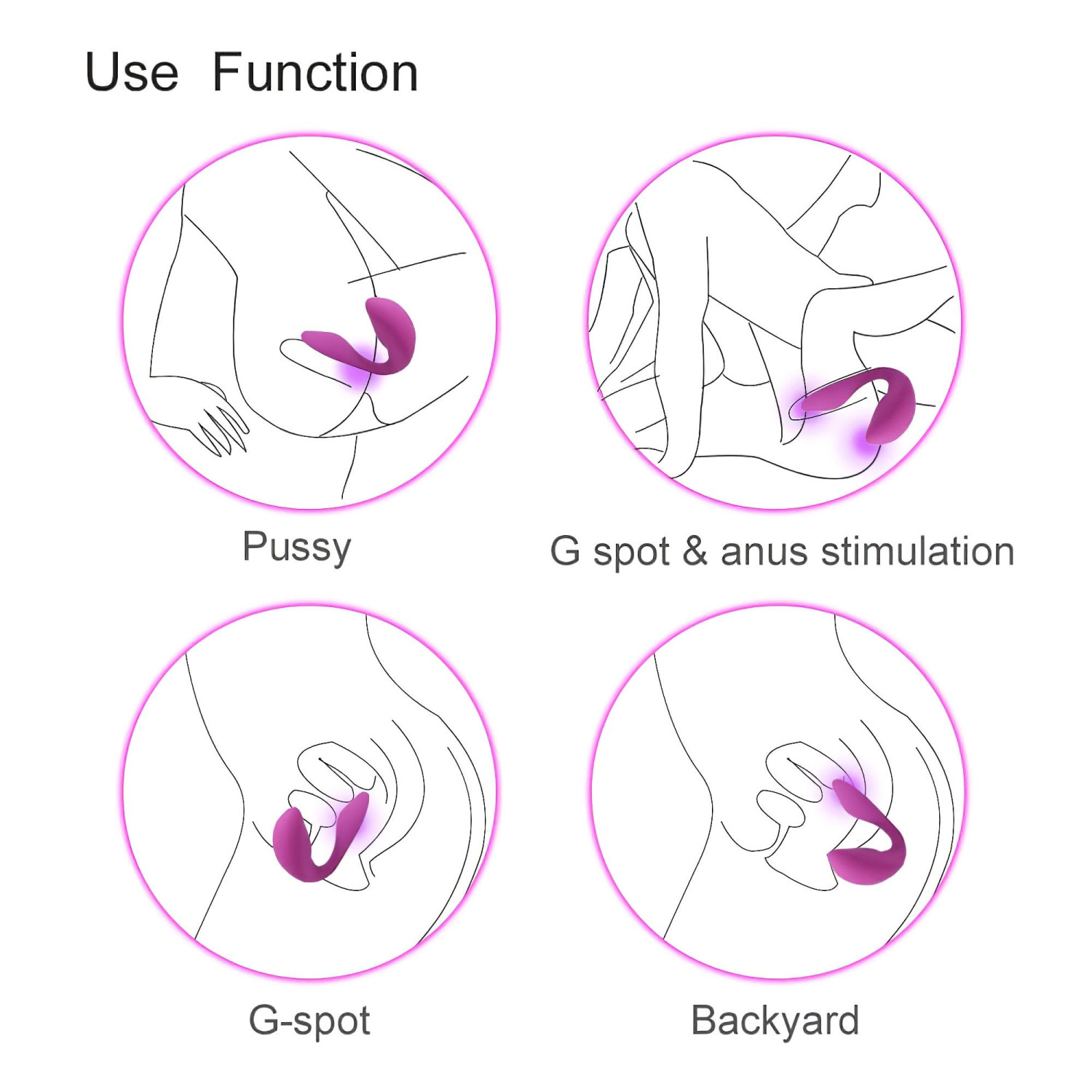 Use Function

Pussy

G spot & anus stimulation

G-spot

Backyard